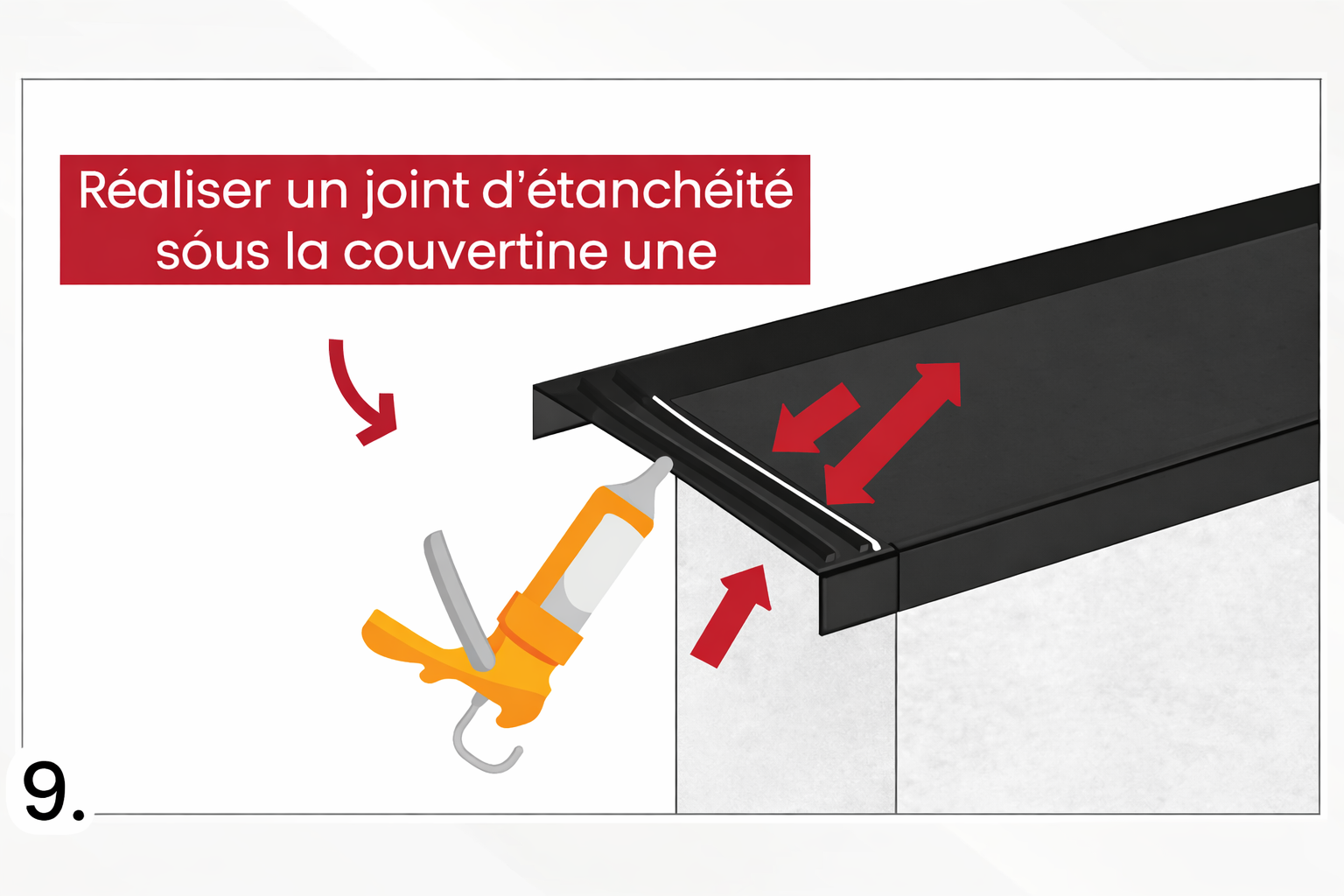 Réaliser un joint d'étanchéité sóus la couvertine une

9.